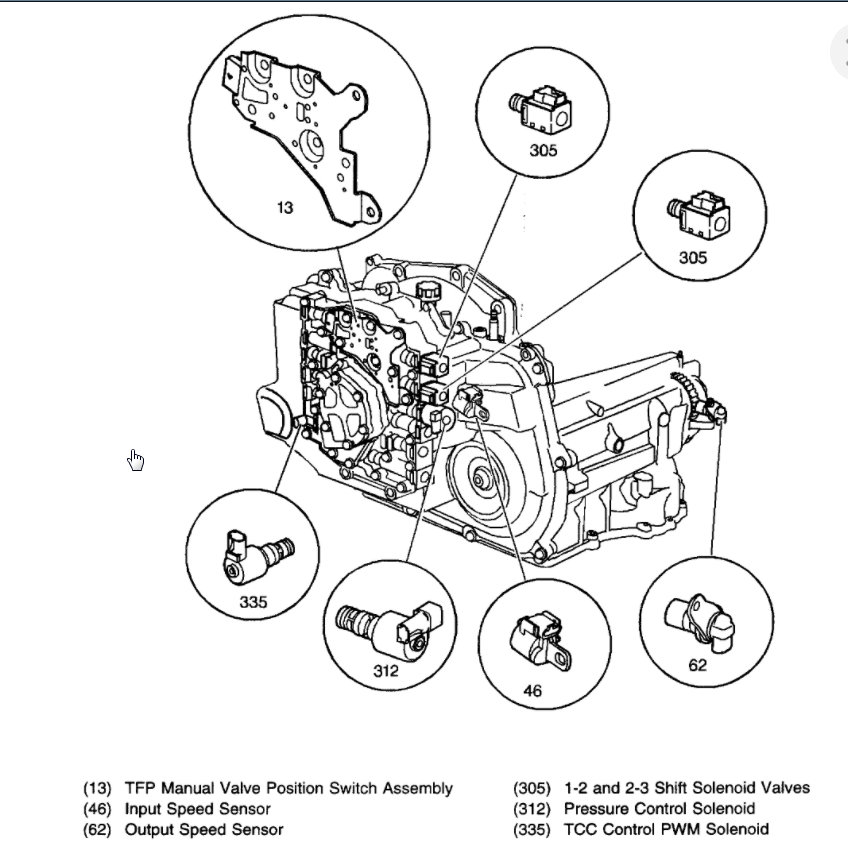 13

305

305

335

312

46

62

(13) TFP Manual Valve Position Switch Assembly
(46) Input Speed Sensor
(62) Output Speed Sensor

(305) 1-2 and 2-3 Shift Solenoid Valves
(312) Pressure Control Solenoid
(335) TCC Control PWM Solenoid