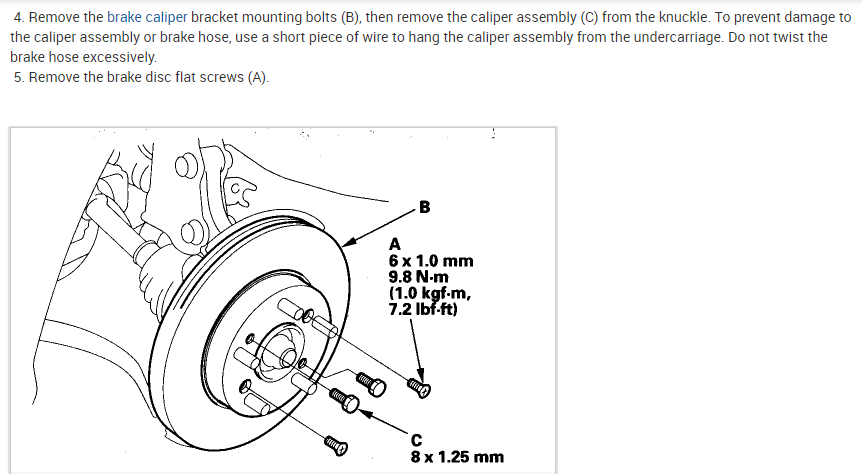 4. Remove the brake caliper bracket mounting bolts (B), then remove the caliper assembly (C) from the knuckle. To prevent damage to the caliper assembly or brake hose, use a short piece of wire to hang the caliper assembly from the undercarriage. Do not twist the brake hose excessively.

5. Remove the brake disc flat screws (A).

B

A
6 x 1.0 mm
9.8 N·m
(1.0 kgf·m,
7.2 lbf·ft)

C
8 x 1.25 mm