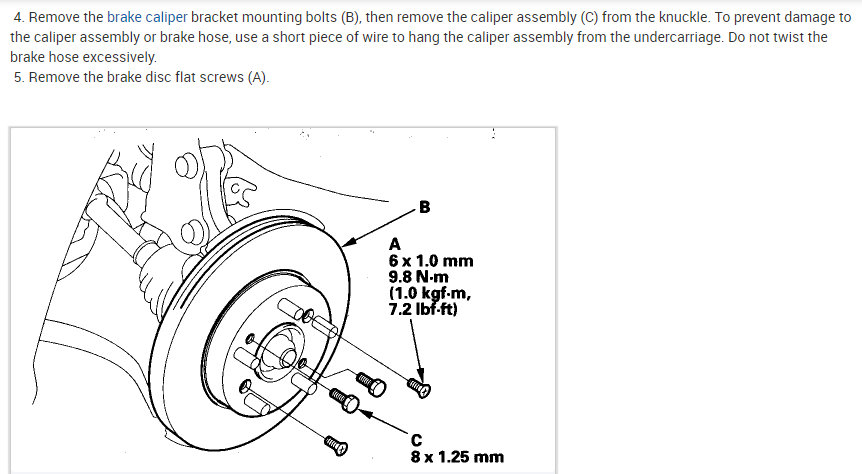 4. Remove the brake caliper bracket mounting bolts (B), then remove the caliper assembly (C) from the knuckle. To prevent damage to the caliper assembly or brake hose, use a short piece of wire to hang the caliper assembly from the undercarriage. Do not twist the brake hose excessively.

5. Remove the brake disc flat screws (A).

B

A
6 x 1.0 mm
9.8 N·m
(1.0 kgf·m,
7.2 lbf·ft)

C
8 x 1.25 mm