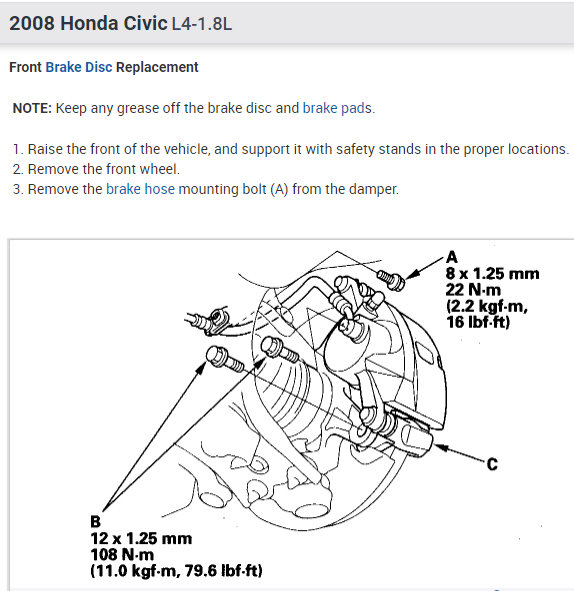 2008 Honda Civic L4-1.8L

Front Brake Disc Replacement

NOTE: Keep any grease off the brake disc and brake pads.

1. Raise the front of the vehicle, and support it with safety stands in the proper locations.
2. Remove the front wheel.
3. Remove the brake hose mounting bolt (A) from the damper.

A
8 x 1.25 mm
22 N·m
(2.2 kgf·m,
16 lbf·ft)

C

B
12 x 1.25 mm
108 N·m
(11.0 kgf·m, 79.6 lbf·ft)