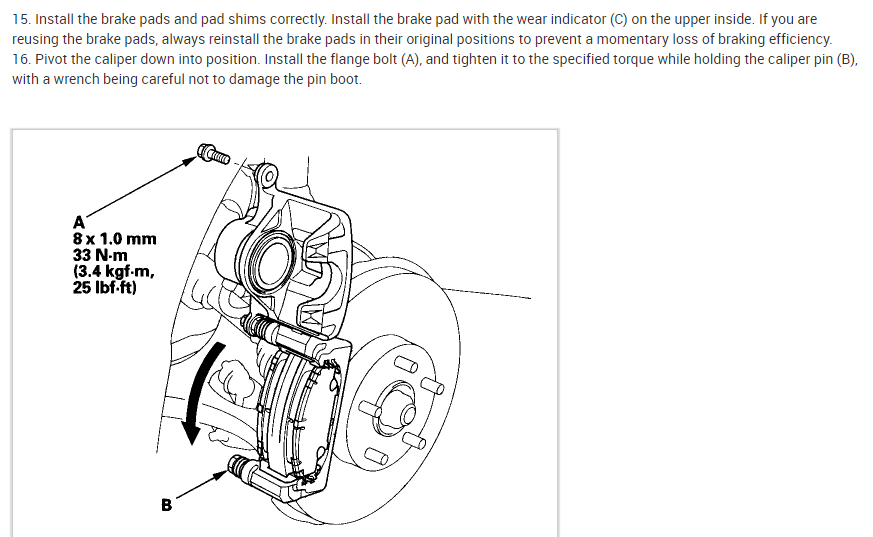 15. Install the brake pads and pad shims correctly. Install the brake pad with the wear indicator (C) on the upper inside. If you are reusing the brake pads, always reinstall the brake pads in their original positions to prevent a momentary loss of braking efficiency.
16. Pivot the caliper down into position. Install the flange bolt (A), and tighten it to the specified torque while holding the caliper pin (B), with a wrench being careful not to damage the pin boot.

A
8 x 1.0 mm
33 N·m
(3.4 kgf·m,
25 lbf·ft)

B