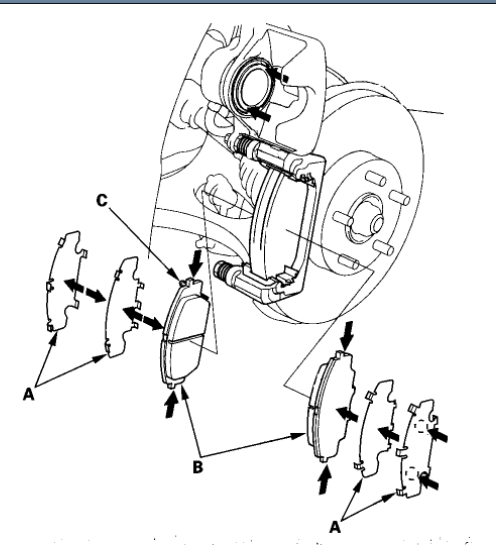 C
A
B
A