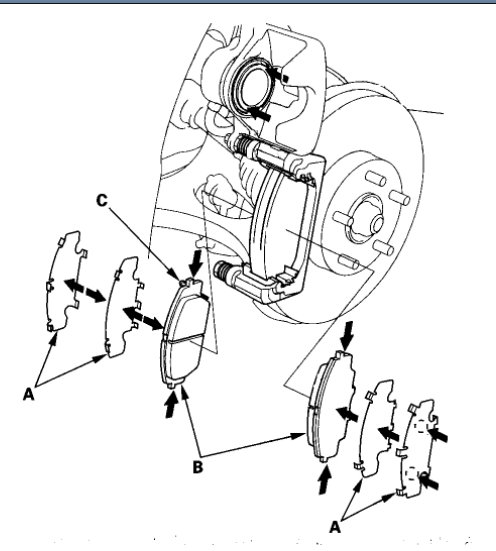 C

A

B

A