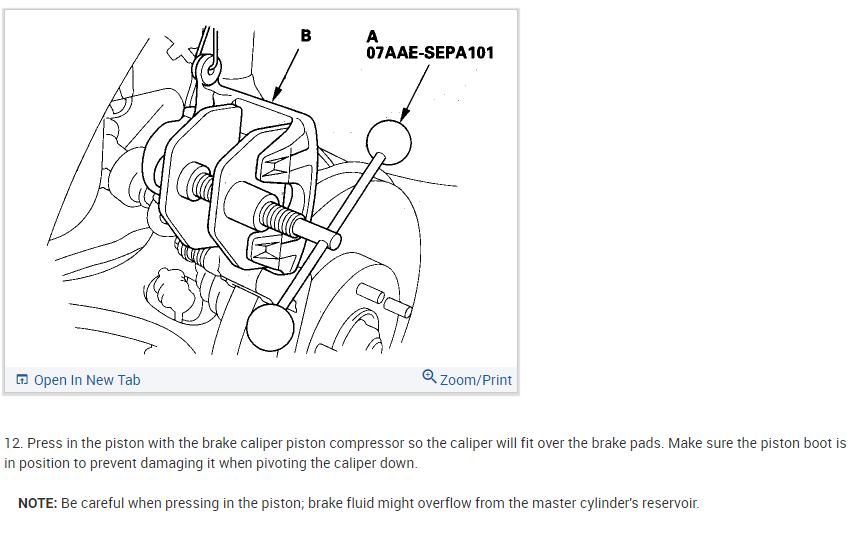 B

A
07AAE-SEPA101

Open In New Tab

Zoom/Print

12. Press in the piston with the brake caliper piston compressor so the caliper will fit over the brake pads. Make sure the piston boot is in position to prevent damaging it when pivoting the caliper down.

NOTE: Be careful when pressing in the piston; brake fluid might overflow from the master cylinder's reservoir.