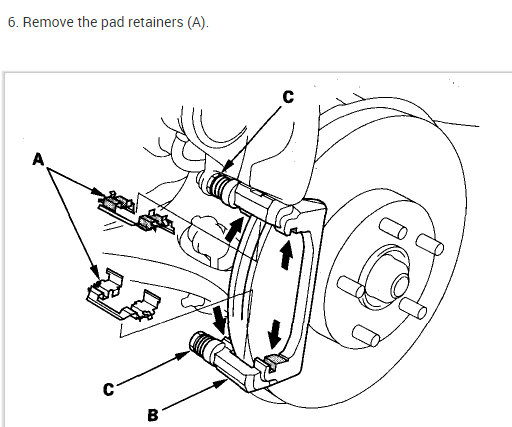 6. Remove the pad retainers (A).

C

A

C

B