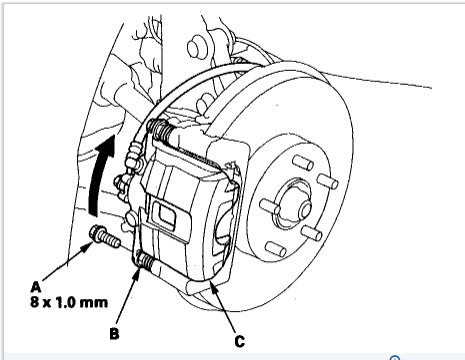 A
8 x 1.0 mm
B
C