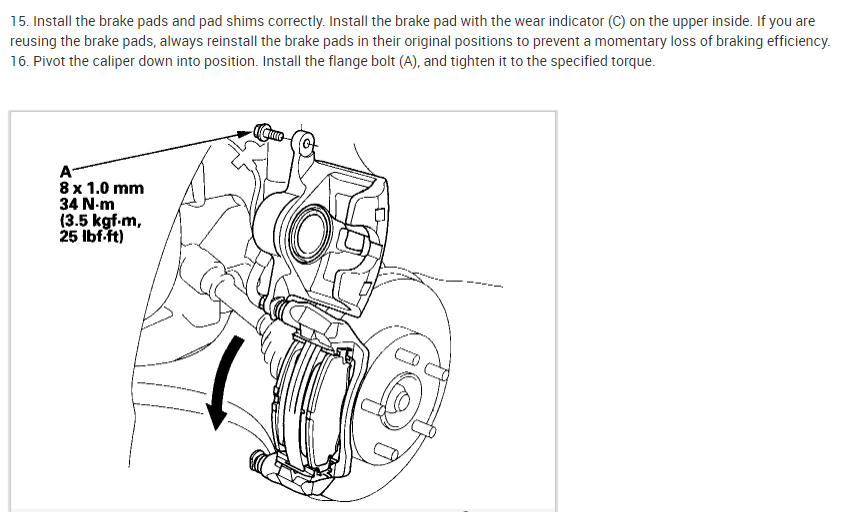 15. Install the brake pads and pad shims correctly. Install the brake pad with the wear indicator (C) on the upper inside. If you are reusing the brake pads, always reinstall the brake pads in their original positions to prevent a momentary loss of braking efficiency.
16. Pivot the caliper down into position. Install the flange bolt (A), and tighten it to the specified torque.

A
8 x 1.0 mm
34 N·m
(3.5 kgf·m,
25 lbf·ft)