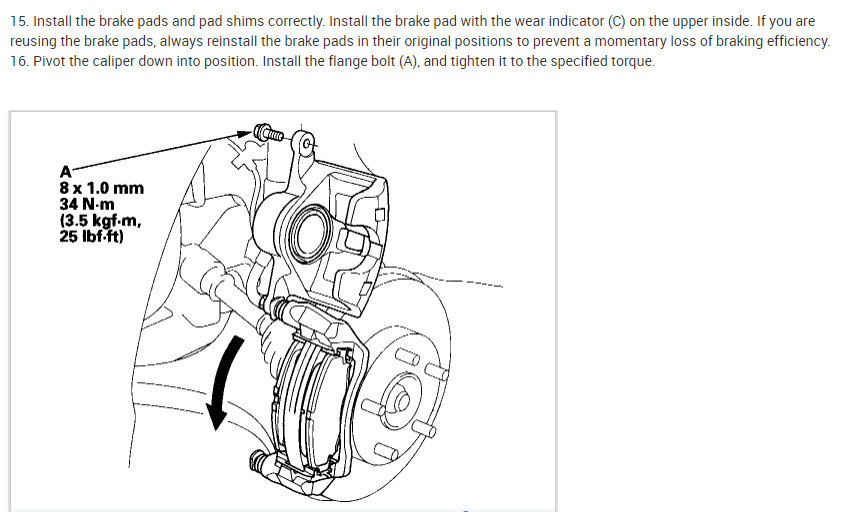 15. Install the brake pads and pad shims correctly. Install the brake pad with the wear indicator (C) on the upper inside. If you are reusing the brake pads, always reinstall the brake pads in their original positions to prevent a momentary loss of braking efficiency.
16. Pivot the caliper down into position. Install the flange bolt (A), and tighten it to the specified torque.

A
8 x 1.0 mm
34 N·m
(3.5 kgf·m,
25 lbf·ft)