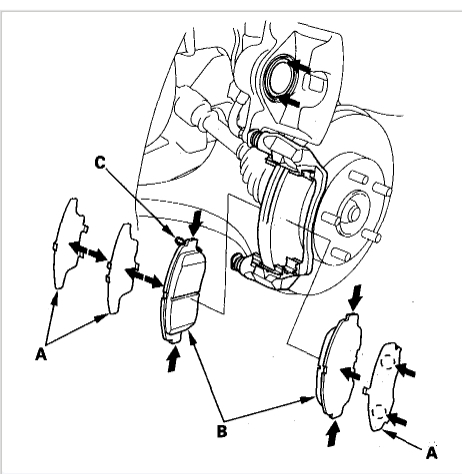 C

A

B

A