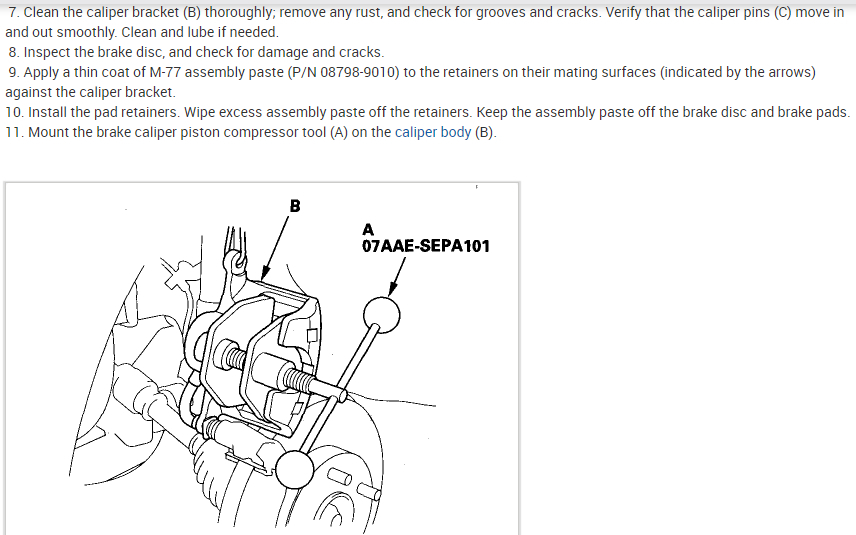 7. Clean the caliper bracket (B) thoroughly; remove any rust, and check for grooves and cracks. Verify that the caliper pins (C) move in and out smoothly. Clean and lube if needed.
8. Inspect the brake disc, and check for damage and cracks.
9. Apply a thin coat of M-77 assembly paste (P/N 08798-9010) to the retainers on their mating surfaces (indicated by the arrows) against the caliper bracket.
10. Install the pad retainers. Wipe excess assembly paste off the retainers. Keep the assembly paste off the brake disc and brake pads.
11. Mount the brake caliper piston compressor tool (A) on the caliper body (B).

B

A
07AAE-SEPA101