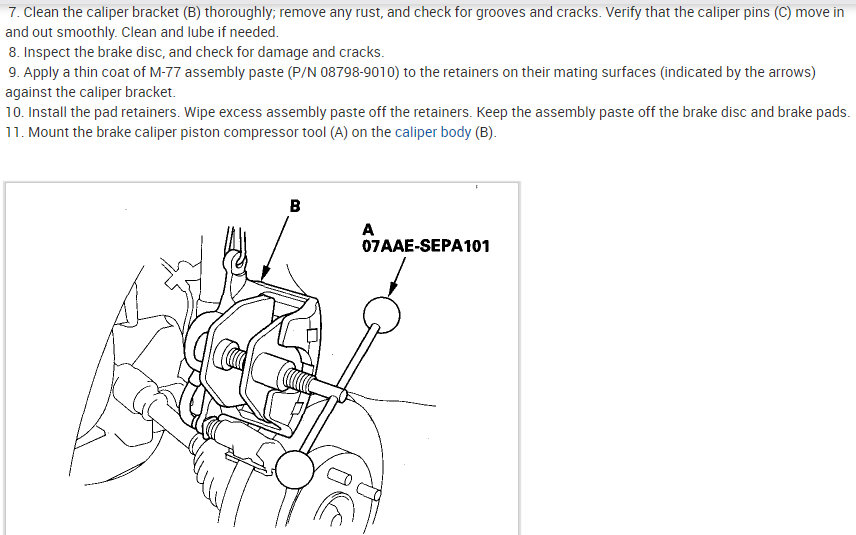 7. Clean the caliper bracket (B) thoroughly; remove any rust, and check for grooves and cracks. Verify that the caliper pins (C) move in and out smoothly. Clean and lube if needed.
8. Inspect the brake disc, and check for damage and cracks.
9. Apply a thin coat of M-77 assembly paste (P/N 08798-9010) to the retainers on their mating surfaces (indicated by the arrows) against the caliper bracket.
10. Install the pad retainers. Wipe excess assembly paste off the retainers. Keep the assembly paste off the brake disc and brake pads.
11. Mount the brake caliper piston compressor tool (A) on the caliper body (B).

B

A
07AAE-SEPA101