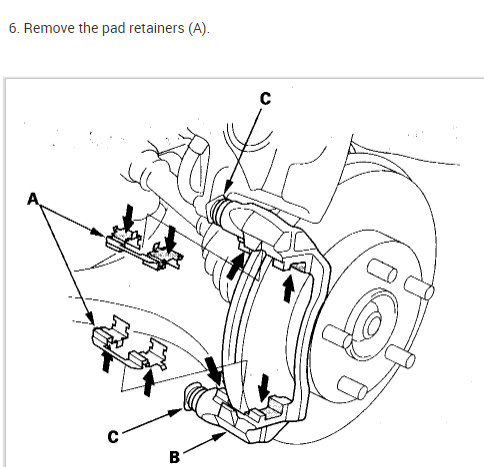 6. Remove the pad retainers (A).

C

A

C

B