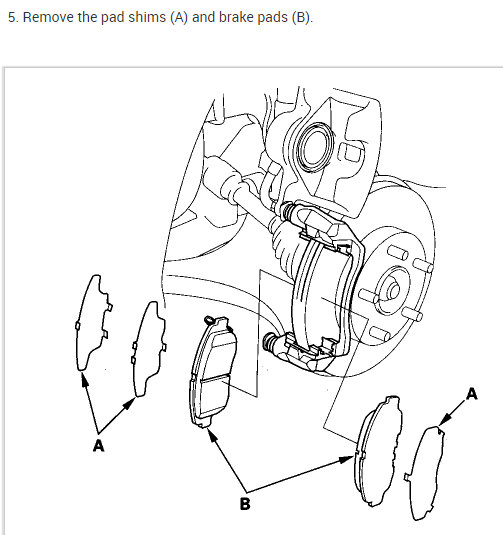 5. Remove the pad shims (A) and brake pads (B).

A

A

B