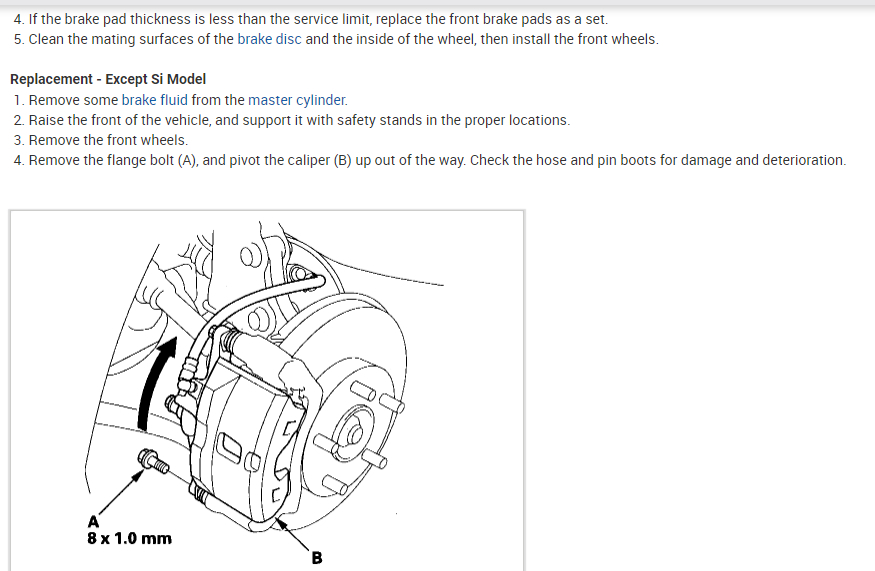 4. If the brake pad thickness is less than the service limit, replace the front brake pads as a set.
5. Clean the mating surfaces of the brake disc and the inside of the wheel, then install the front wheels.

Replacement - Except Si Model
1. Remove some brake fluid from the master cylinder.
2. Raise the front of the vehicle, and support it with safety stands in the proper locations.
3. Remove the front wheels.
4. Remove the flange bolt (A), and pivot the caliper (B) up out of the way. Check the hose and pin boots for damage and deterioration.

A
8 x 1.0 mm

B