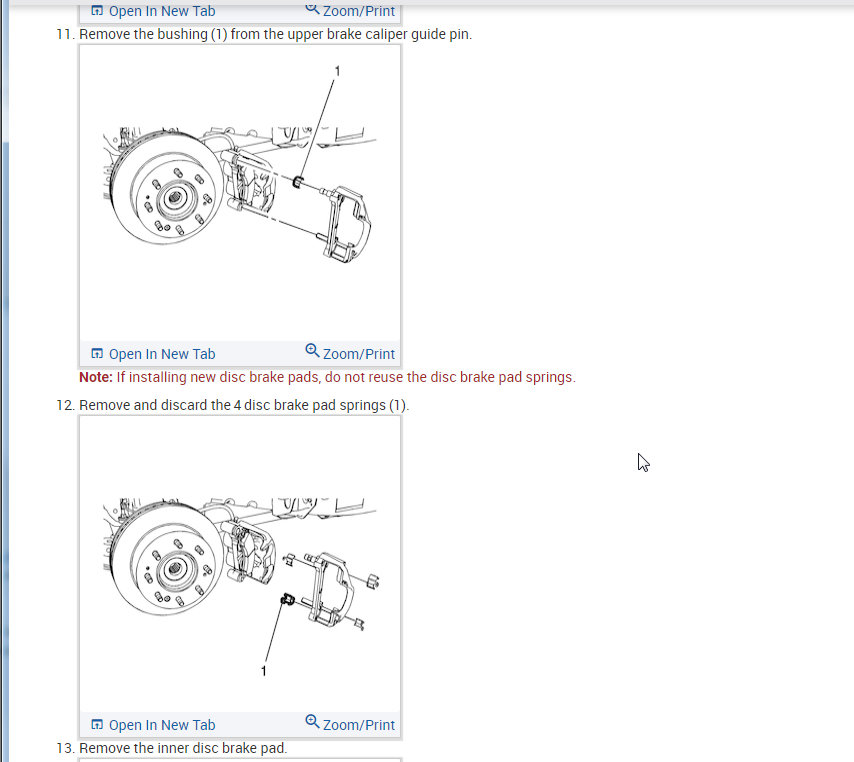 Open In New Tab Zoom/Print

11. Remove the bushing (1) from the upper brake caliper guide pin.

1

Open In New Tab Zoom/Print

Note: If installing new disc brake pads, do not reuse the disc brake pad springs.

12. Remove and discard the 4 disc brake pad springs (1).

1

Open In New Tab Zoom/Print

13. Remove the inner disc brake pad.