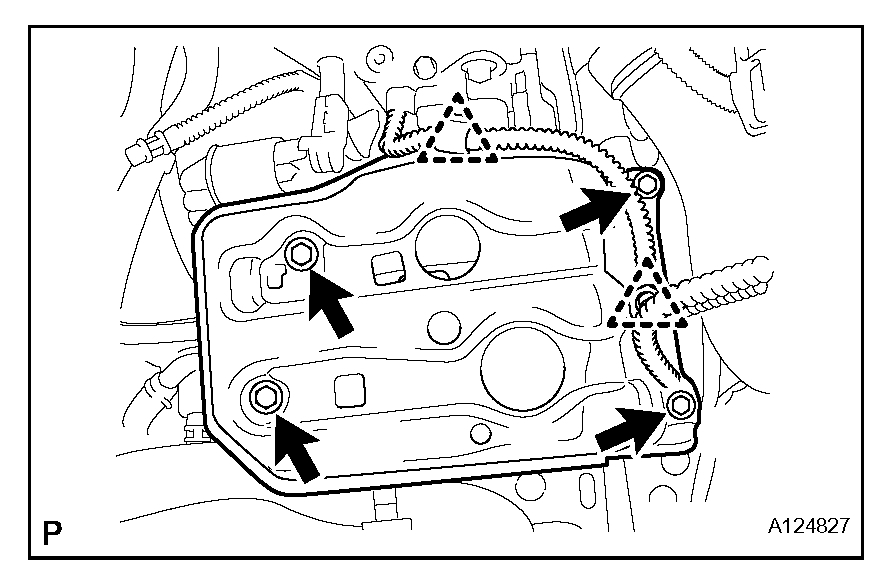 P

A124827