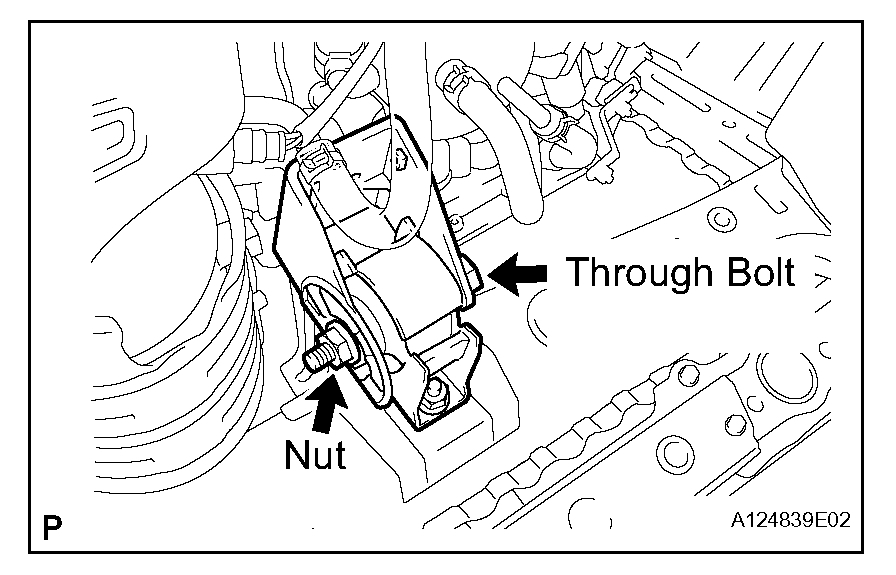 Through Bolt

Nut

P

A124839E02