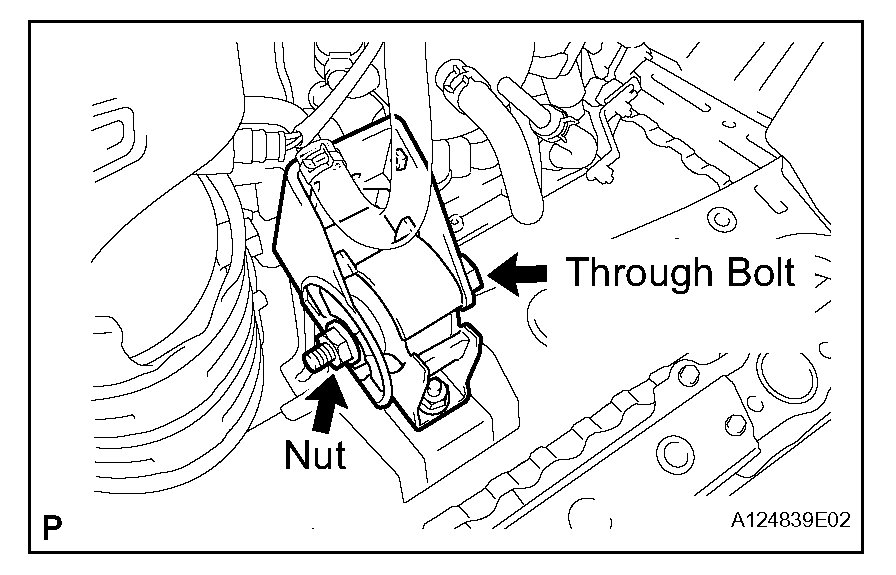 Through Bolt

Nut

P

A124839E02