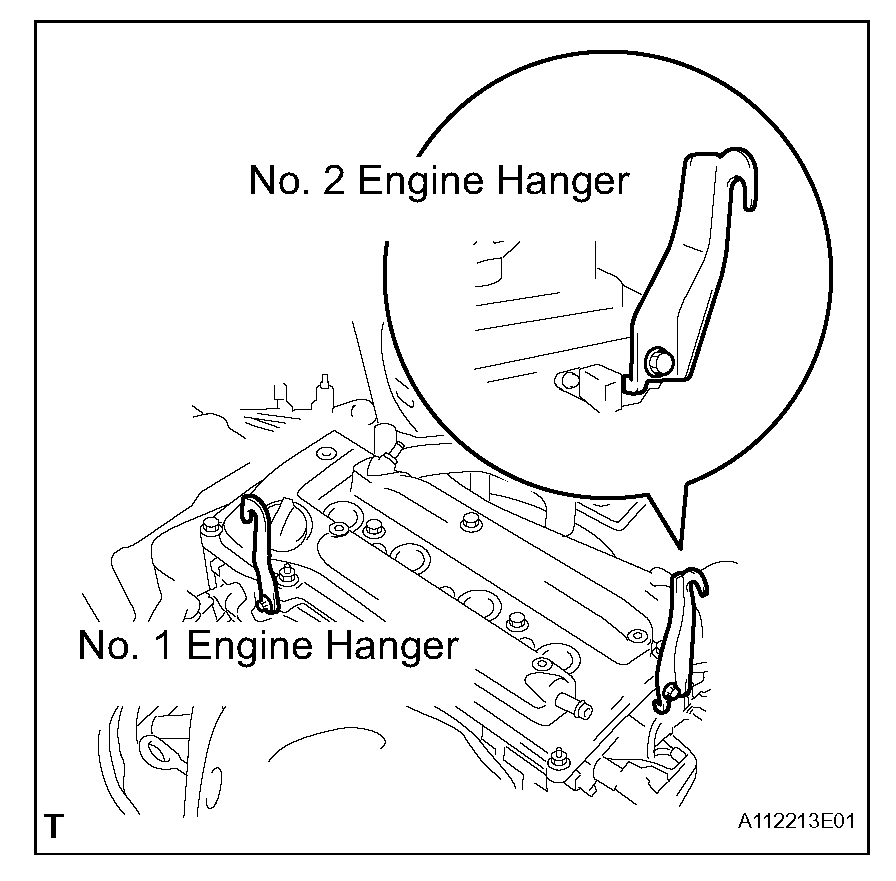 No. 2 Engine Hanger

No. 1 Engine Hanger

T

A112213E01