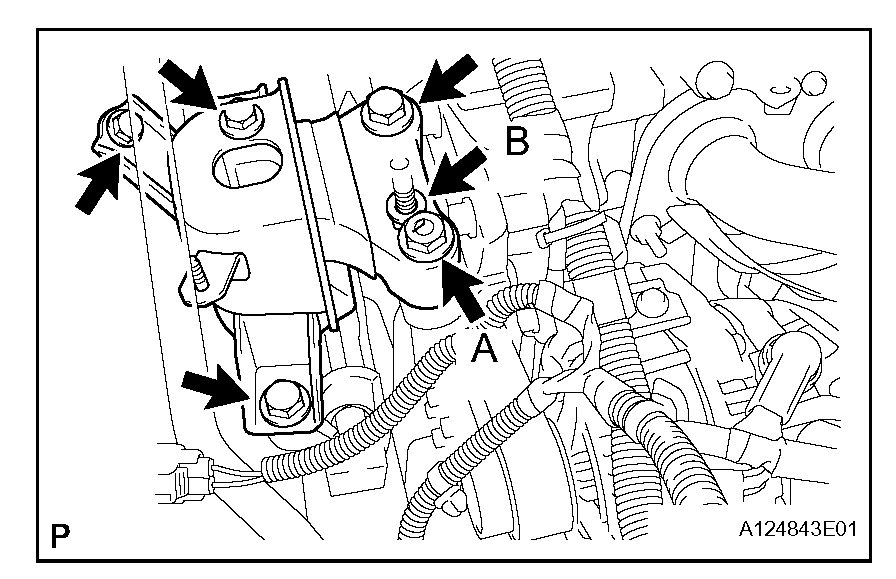 B

A

P

A124843E01