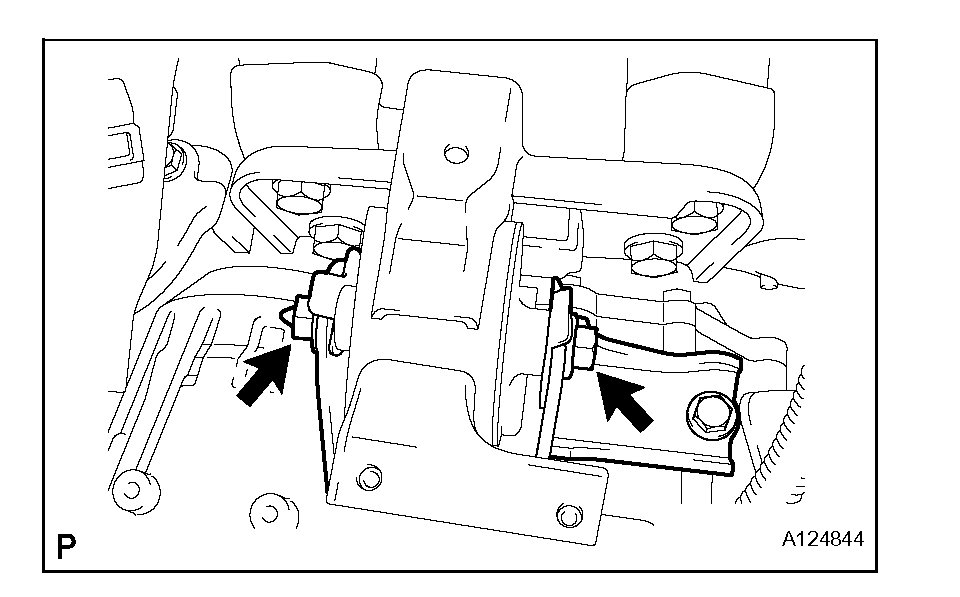 P

A124844