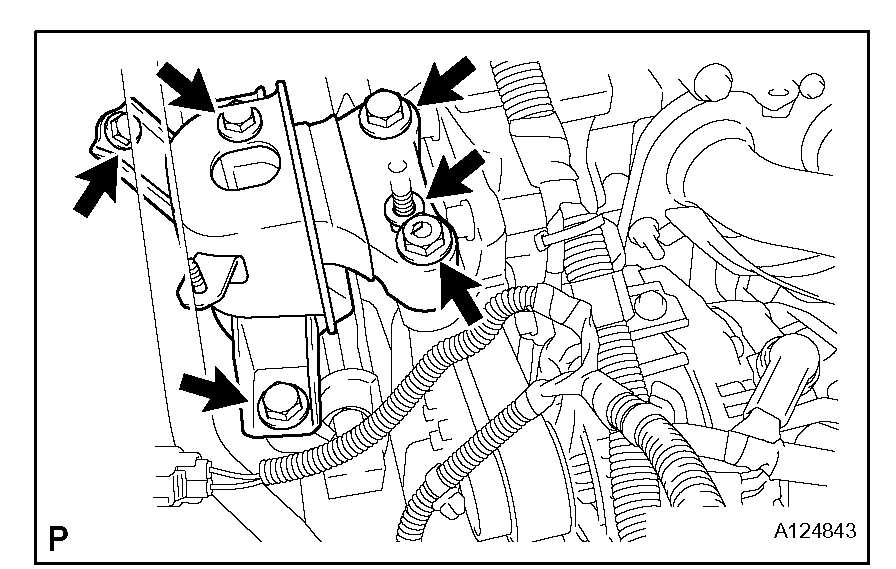 P

A124843