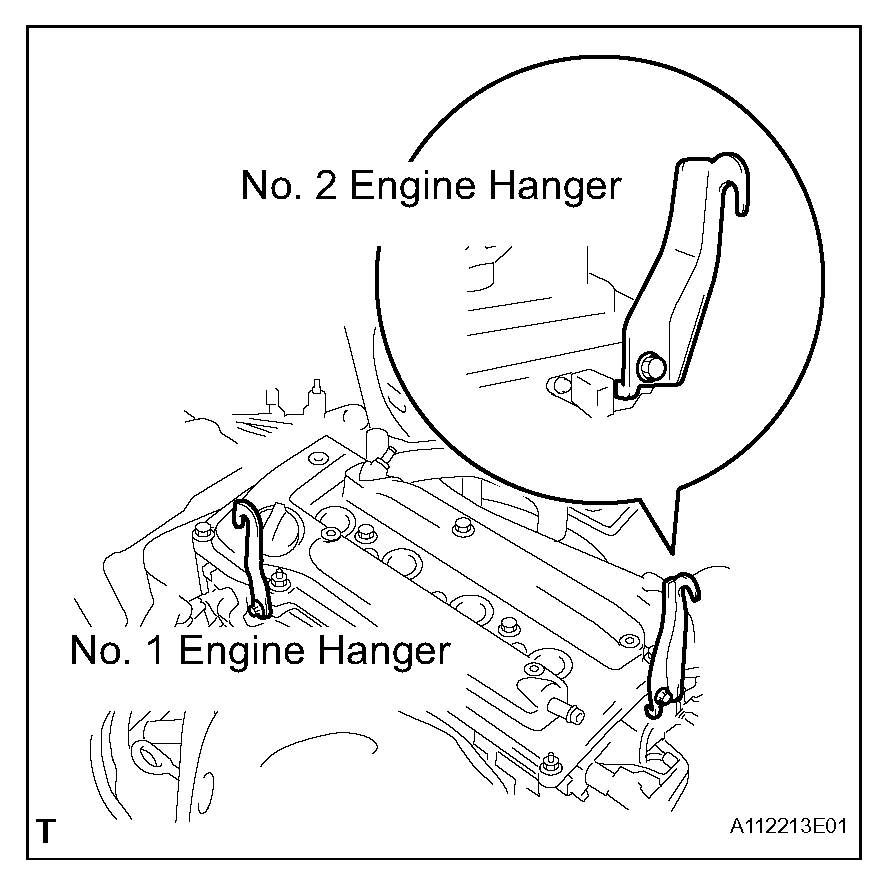 No. 2 Engine Hanger

No. 1 Engine Hanger

T

A112213E01