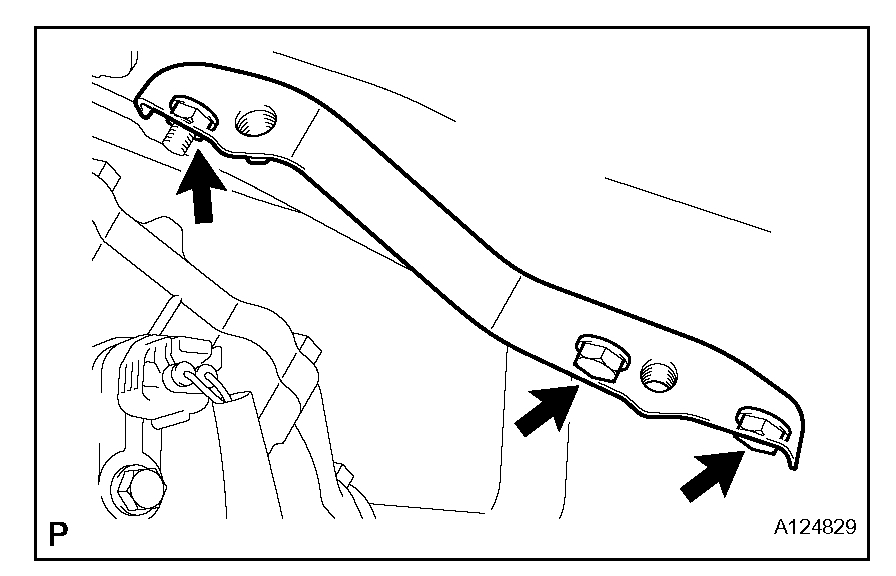 P
A124829