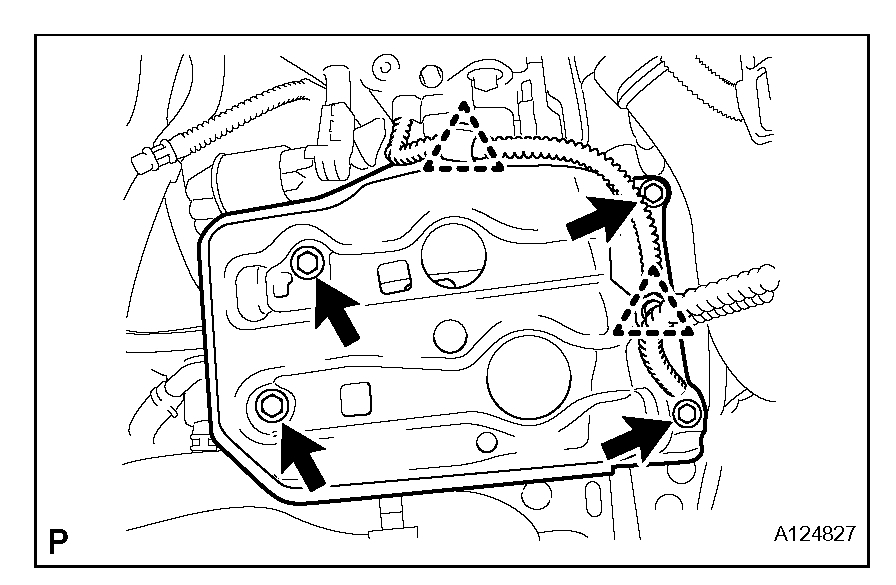 P

A124827