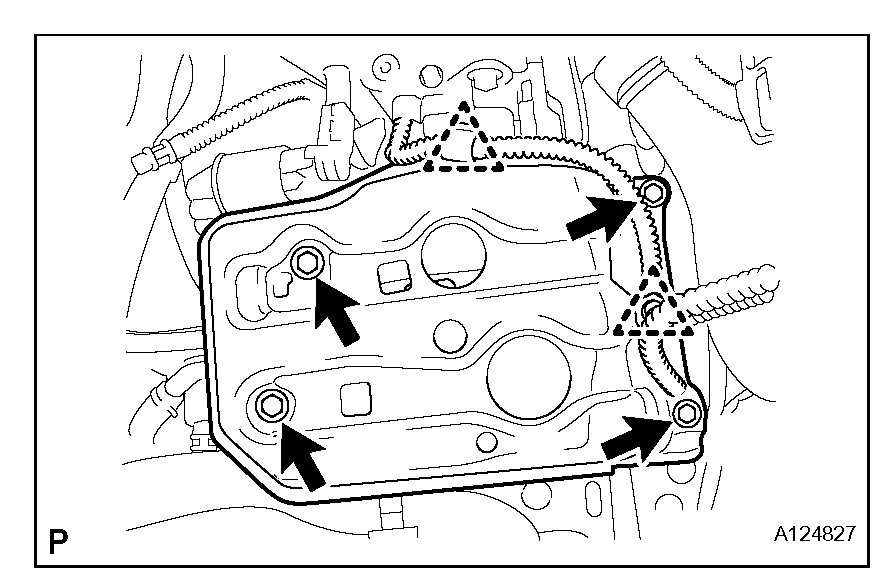 P
A124827