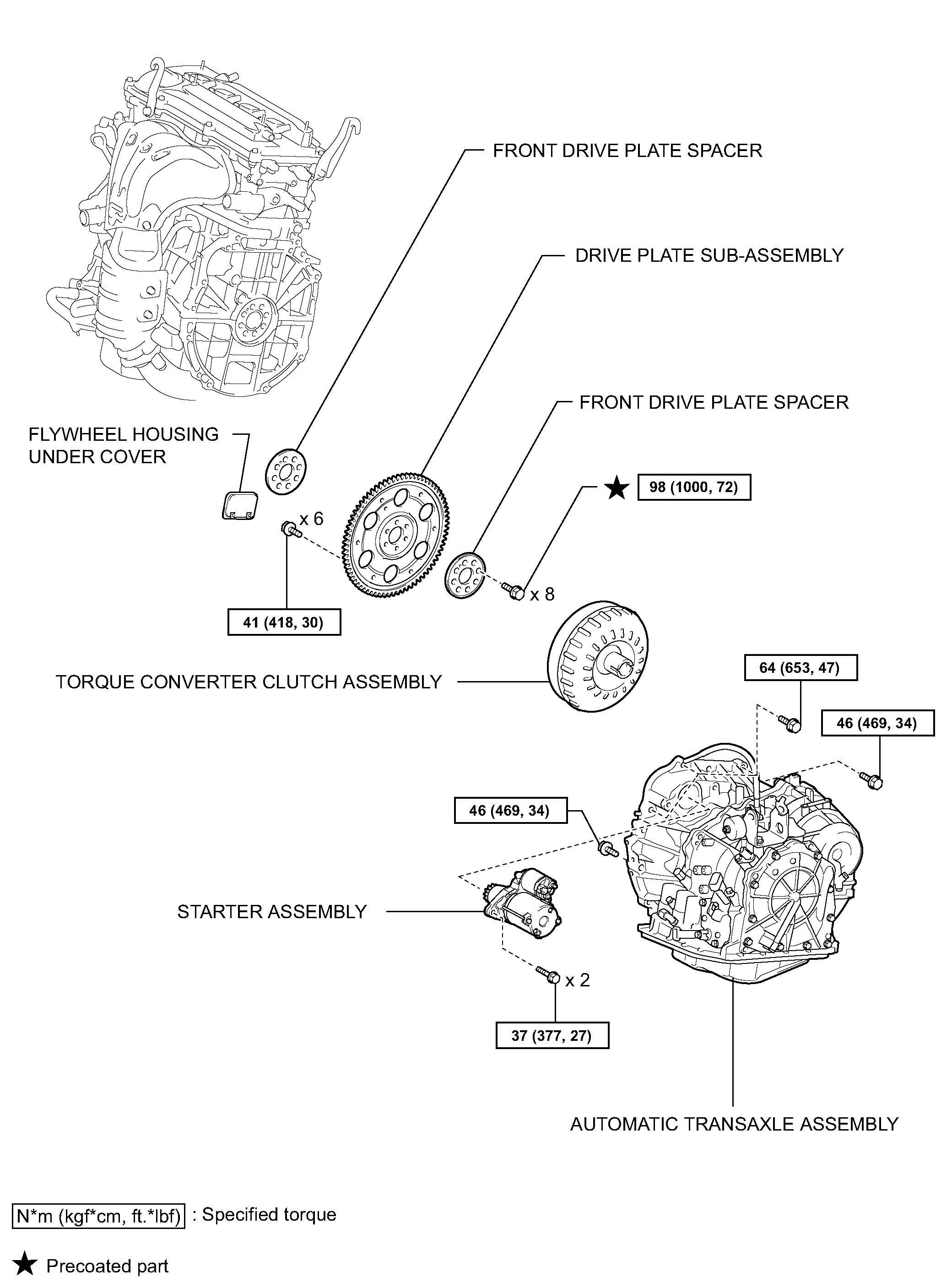 FRONT DRIVE PLATE SPACER

DRIVE PLATE SUB-ASSEMBLY

FRONT DRIVE PLATE SPACER

FLYWHEEL HOUSING UNDER COVER

★ 98 (1000, 72)

x 6

x 8

41 (418, 30)

TORQUE CONVERTER CLUTCH ASSEMBLY

64 (653, 47)

46 (469, 34)

46 (469, 34)

STARTER ASSEMBLY

x 2

37 (377, 27)

AUTOMATIC TRANSAXLE ASSEMBLY

N*m (kgf*cm, ft.*lbf) : Specified torque

★ Precoated part