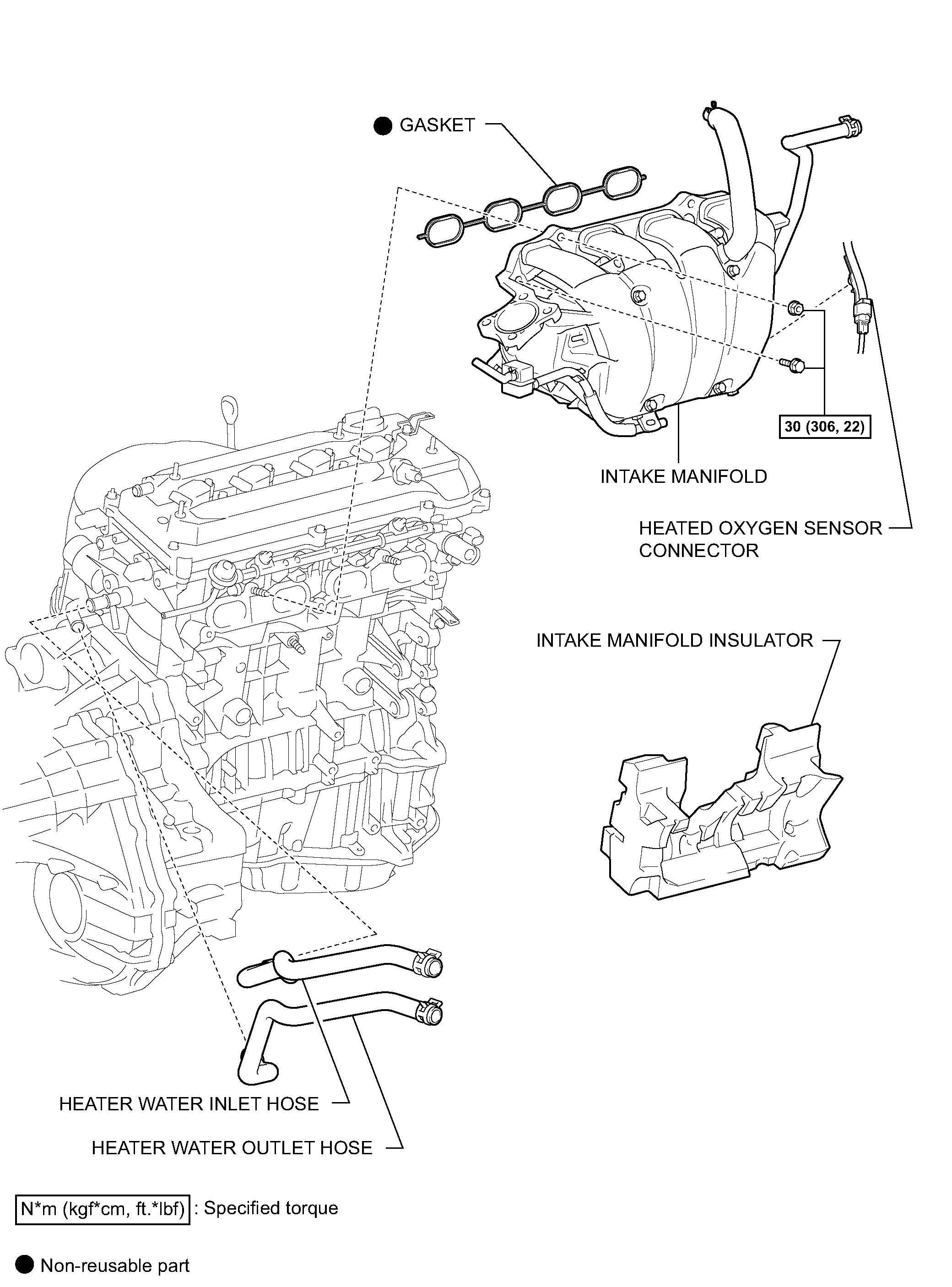 ● GASKET

30 (306, 22)

INTAKE MANIFOLD

HEATED OXYGEN SENSOR CONNECTOR

INTAKE MANIFOLD INSULATOR

HEATER WATER INLET HOSE

HEATER WATER OUTLET HOSE

N*m (kgf*cm, ft.*lbf) : Specified torque

● Non-reusable part