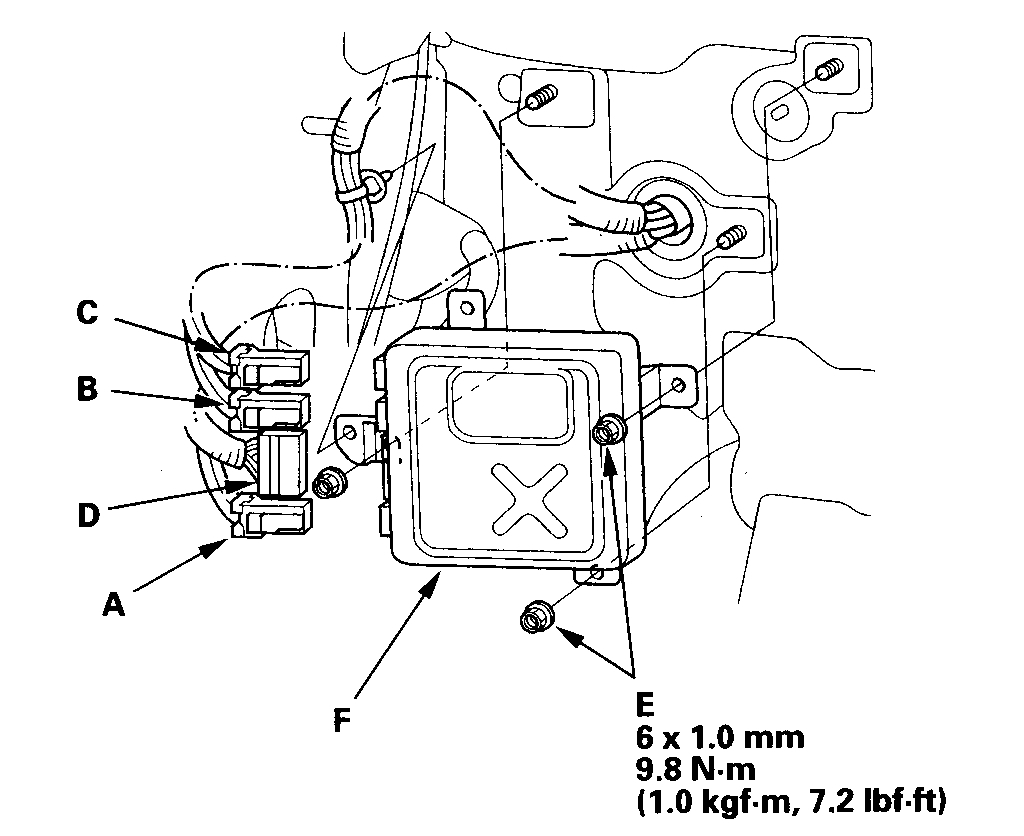 C
B
D
A
F
E
6 x 1.0 mm
9.8 N·m
(1.0 kgf·m, 7.2 lbf·ft)