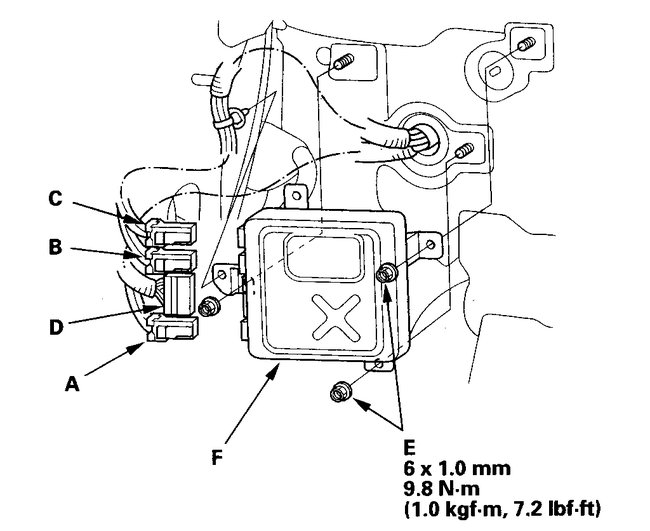 C

B

D

A

F

E
6 x 1.0 mm
9.8 N·m
(1.0 kgf·m, 7.2 lbf·ft)