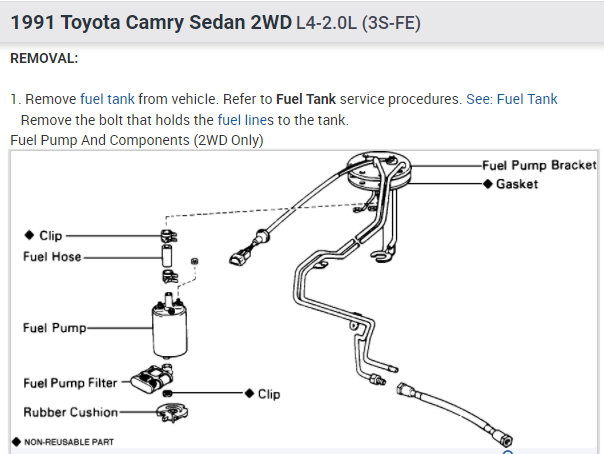 1991 Toyota Camry Sedan 2WD L4-2.0L (3S-FE)

REMOVAL:

1. Remove fuel tank from vehicle. Refer to Fuel Tank service procedures. See: Fuel Tank
Remove the bolt that holds the fuel lines to the tank.

Fuel Pump And Components (2WD Only)

Fuel Pump Bracket
◆ Gasket
◆ Clip
Fuel Hose
Fuel Pump
Fuel Pump Filter
◆ Clip
Rubber Cushion
◆ NON-REUSABLE PART