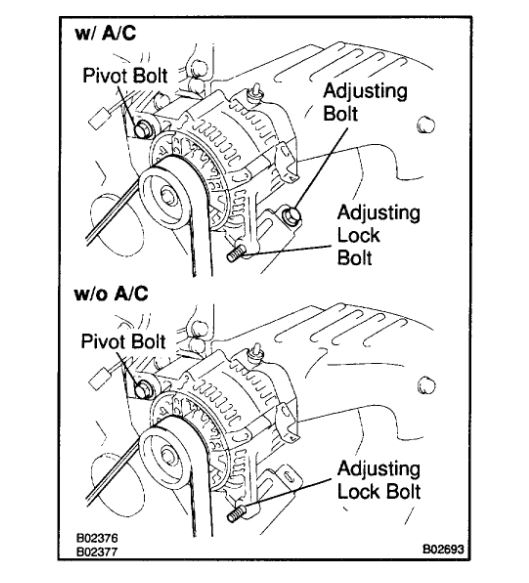 w/ A/C

Pivot Bolt

Adjusting Bolt

Adjusting Lock Bolt

w/o A/C

Pivot Bolt

Adjusting Lock Bolt

B02376
B02377

B02693