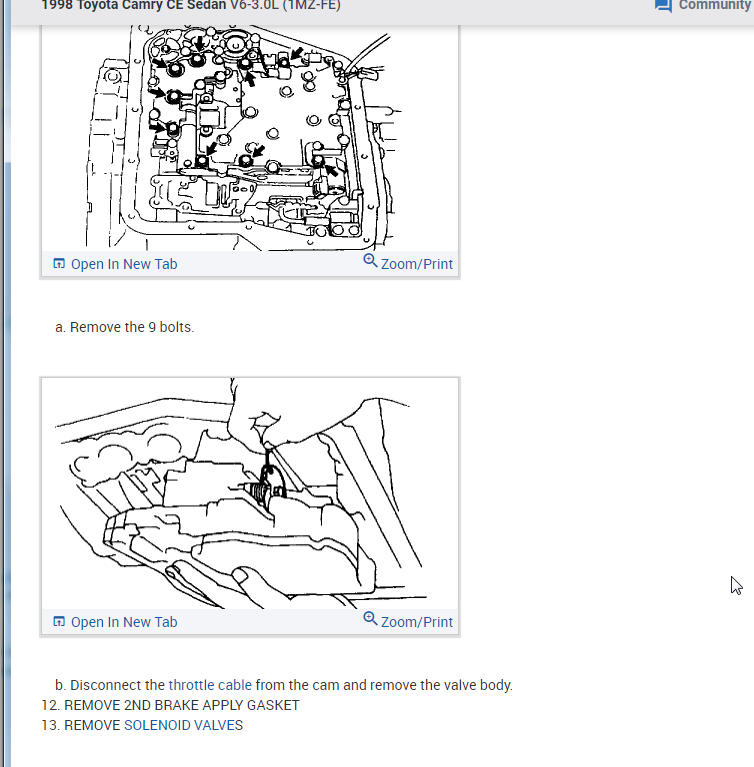 1998 Toyota Camry CE Sedan V6-3.0L (1MZ-FE)
Community

Open In New Tab
Zoom/Print

a. Remove the 9 bolts.

Open In New Tab
Zoom/Print

b. Disconnect the throttle cable from the cam and remove the valve body.
12. REMOVE 2ND BRAKE APPLY GASKET
13. REMOVE SOLENOID VALVES