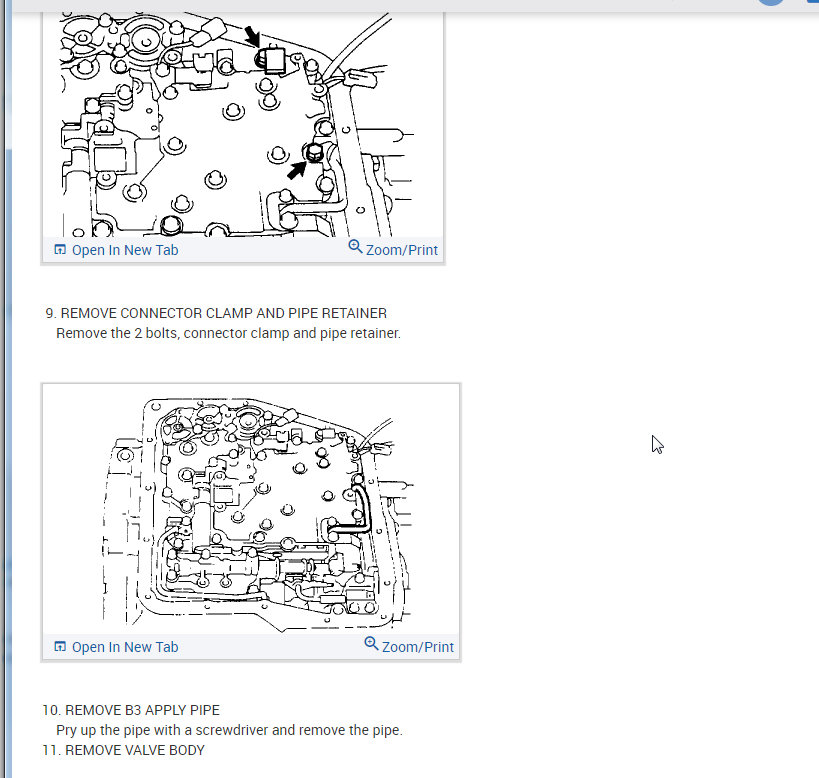 Open In New Tab

Zoom/Print

9. REMOVE CONNECTOR CLAMP AND PIPE RETAINER
Remove the 2 bolts, connector clamp and pipe retainer.

Open In New Tab

Zoom/Print

10. REMOVE B3 APPLY PIPE
Pry up the pipe with a screwdriver and remove the pipe.
11. REMOVE VALVE BODY