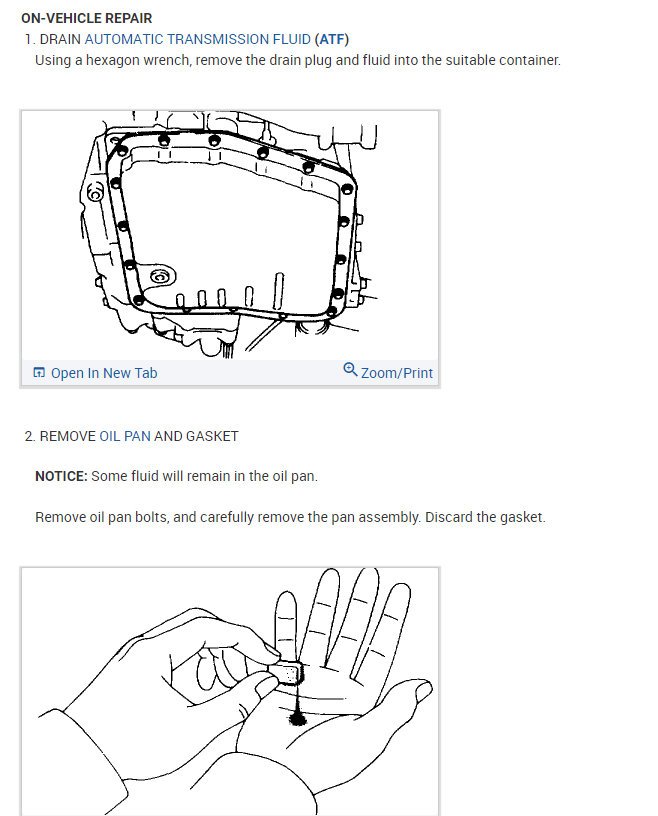 ON-VEHICLE REPAIR

1. DRAIN AUTOMATIC TRANSMISSION FLUID (ATF)

Using a hexagon wrench, remove the drain plug and fluid into the suitable container.

Open In New Tab

Zoom/Print

2. REMOVE OIL PAN AND GASKET

NOTICE: Some fluid will remain in the oil pan.

Remove oil pan bolts, and carefully remove the pan assembly. Discard the gasket.