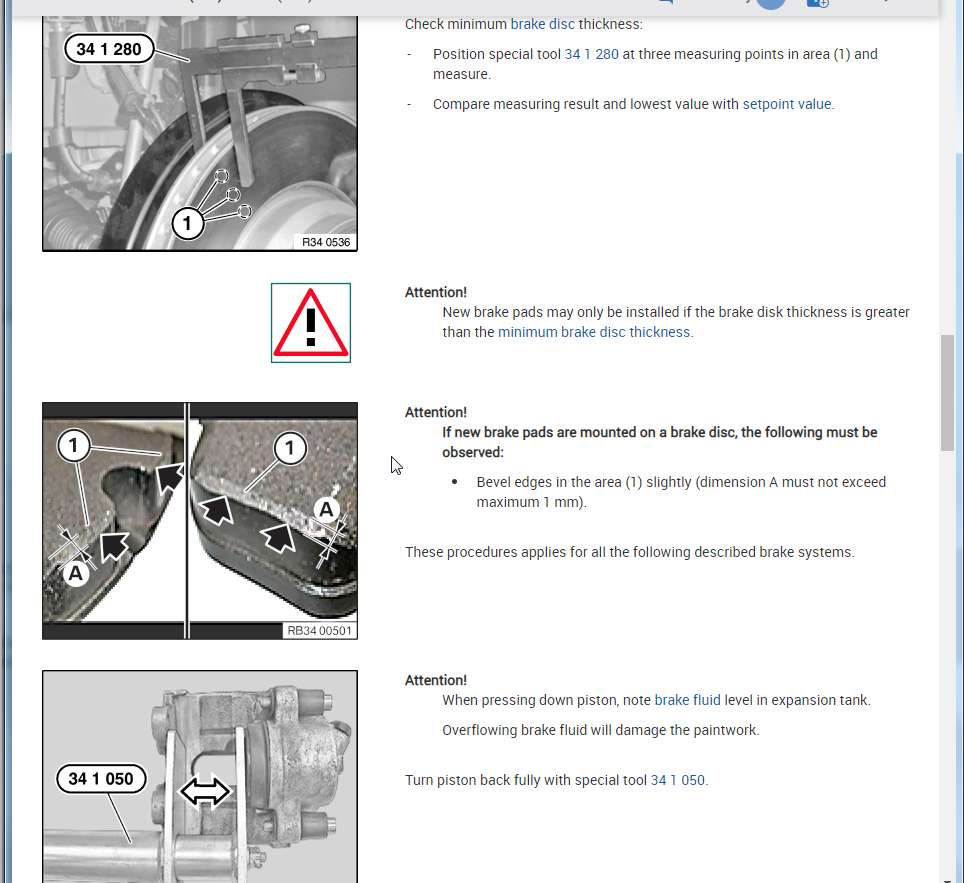 34 1 280

1

R34 0536

Check minimum brake disc thickness:

- Position special tool 34 1 280 at three measuring points in area (1) and measure.

- Compare measuring result and lowest value with setpoint value.

Attention!
New brake pads may only be installed if the brake disk thickness is greater than the minimum brake disc thickness.

1

1

A

A

RB34 00501

Attention!
If new brake pads are mounted on a brake disc, the following must be observed:

• Bevel edges in the area (1) slightly (dimension A must not exceed maximum 1 mm).

These procedures applies for all the following described brake systems.

34 1 050

Attention!
When pressing down piston, note brake fluid level in expansion tank.

Overflowing brake fluid will damage the paintwork.

Turn piston back fully with special tool 34 1 050.