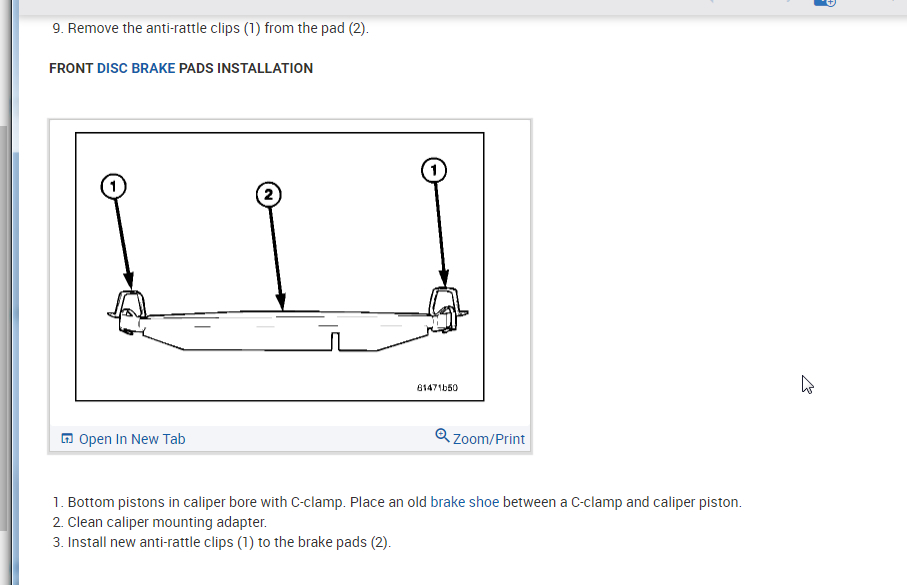 9. Remove the anti-rattle clips (1) from the pad (2).

FRONT DISC BRAKE PADS INSTALLATION

1

2

1

81471b50

Open In New Tab

Zoom/Print

1. Bottom pistons in caliper bore with C-clamp. Place an old brake shoe between a C-clamp and caliper piston.
2. Clean caliper mounting adapter.
3. Install new anti-rattle clips (1) to the brake pads (2).