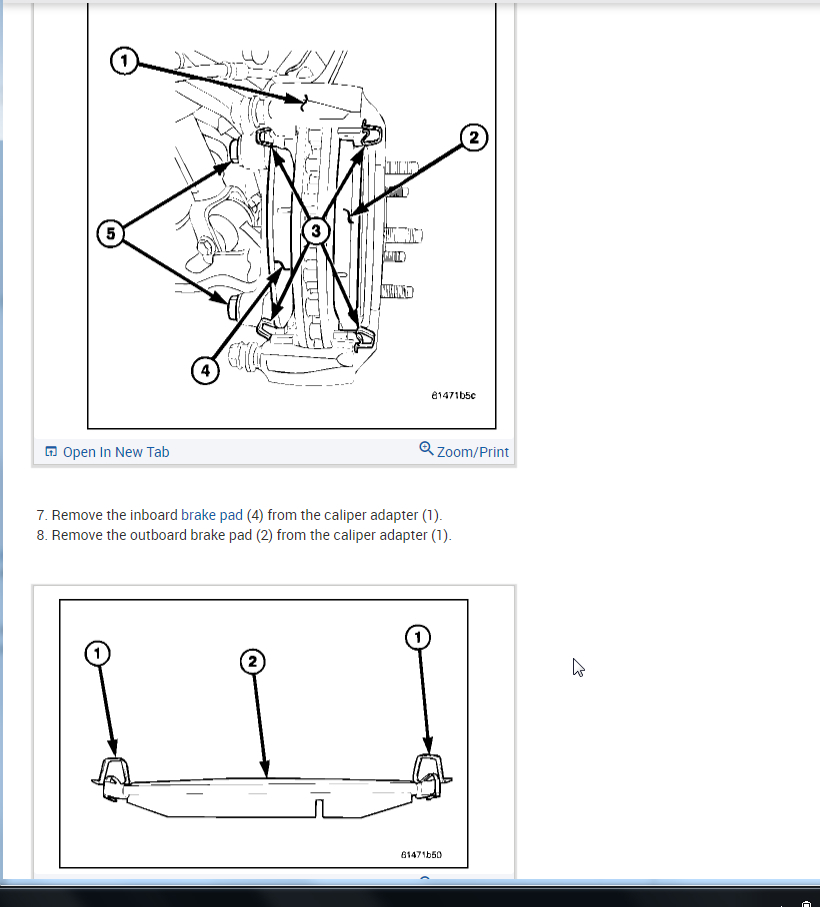 1

2

5

3

4

81471b5c

Open In New Tab

Zoom/Print

7. Remove the inboard brake pad (4) from the caliper adapter (1).
8. Remove the outboard brake pad (2) from the caliper adapter (1).

1

2

1

81471b50