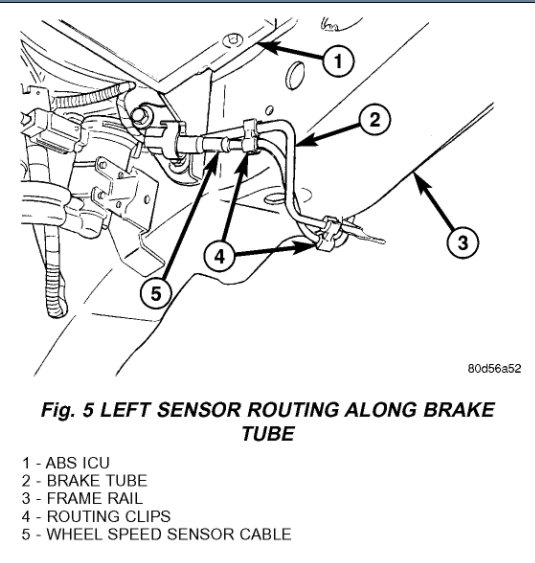 1
2
3
4
5
80d56a52

Fig. 5 LEFT SENSOR ROUTING ALONG BRAKE TUBE

1 - ABS ICU
2 - BRAKE TUBE
3 - FRAME RAIL
4 - ROUTING CLIPS
5 - WHEEL SPEED SENSOR CABLE