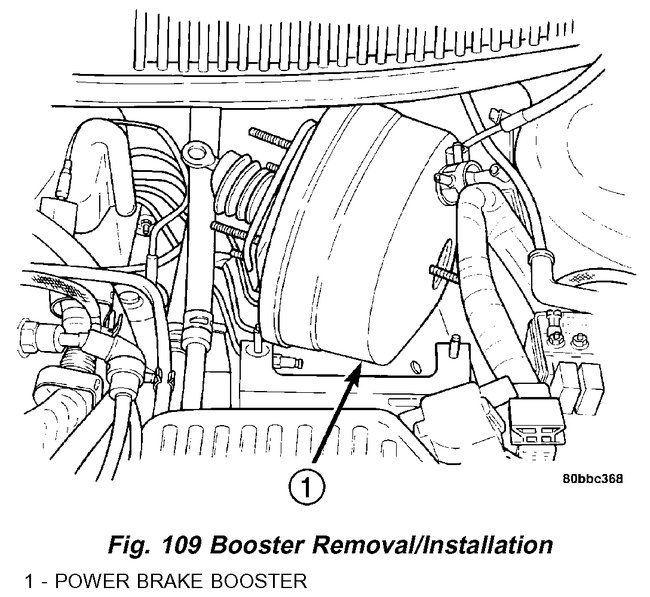 1

80bbc368

Fig. 109 Booster Removal/Installation

1 - POWER BRAKE BOOSTER