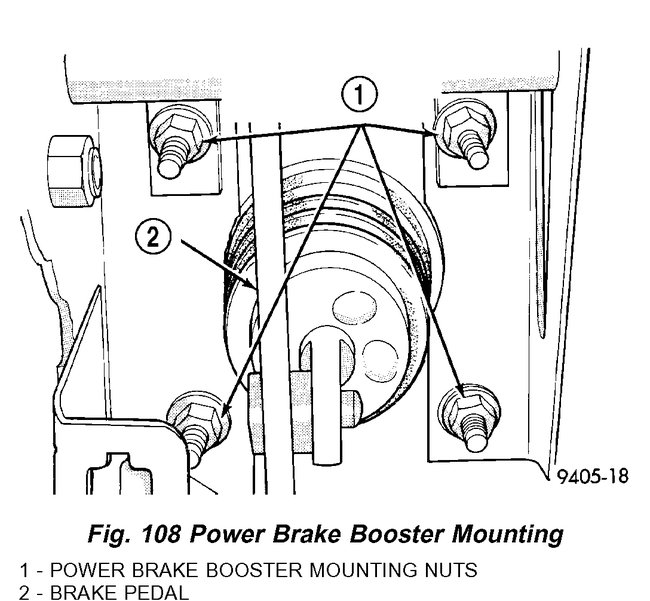 1

2

9405-18

Fig. 108 Power Brake Booster Mounting

1 - POWER BRAKE BOOSTER MOUNTING NUTS
2 - BRAKE PEDAL