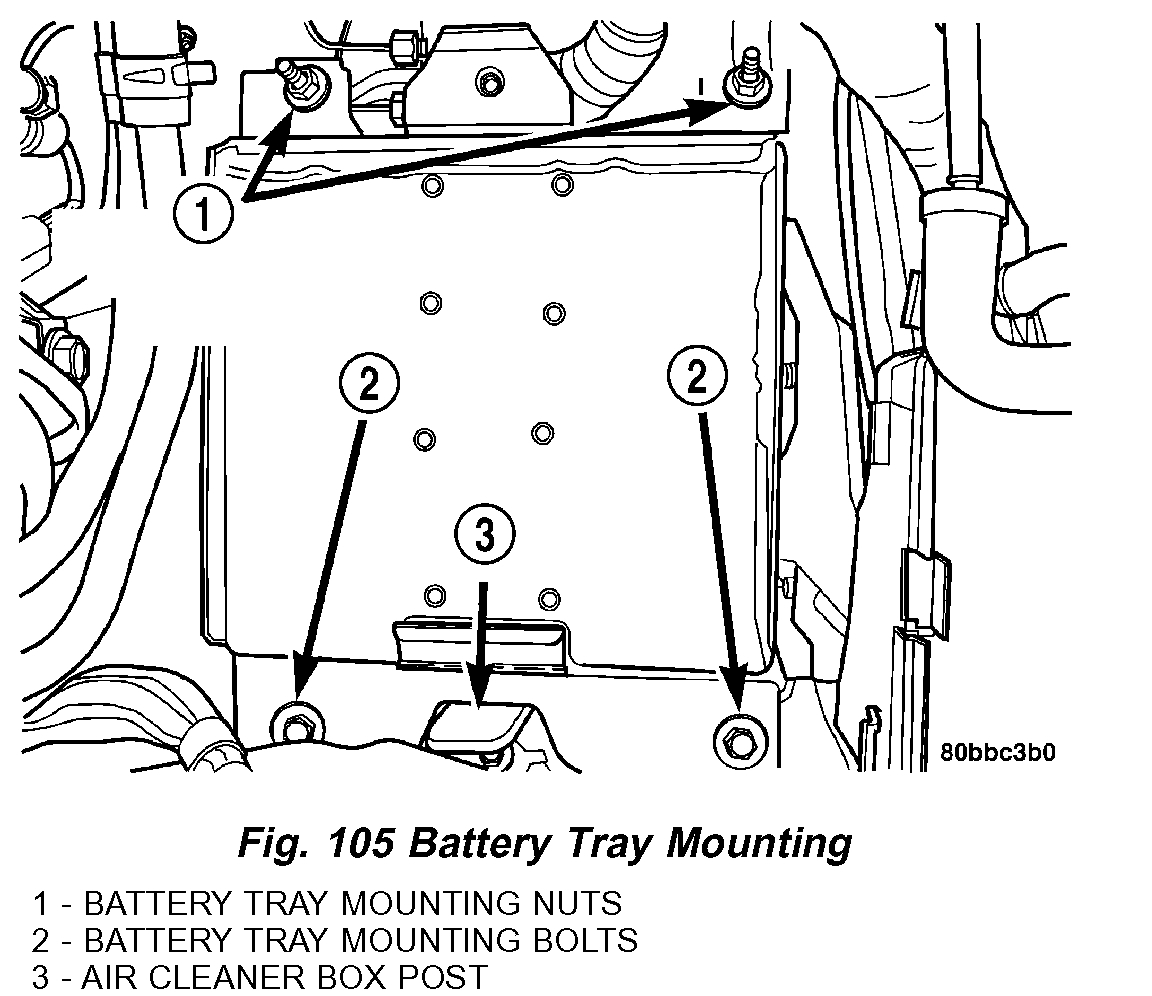 1
2
2
3
80bbc3b0

Fig. 105 Battery Tray Mounting

1 - BATTERY TRAY MOUNTING NUTS
2 - BATTERY TRAY MOUNTING BOLTS
3 - AIR CLEANER BOX POST