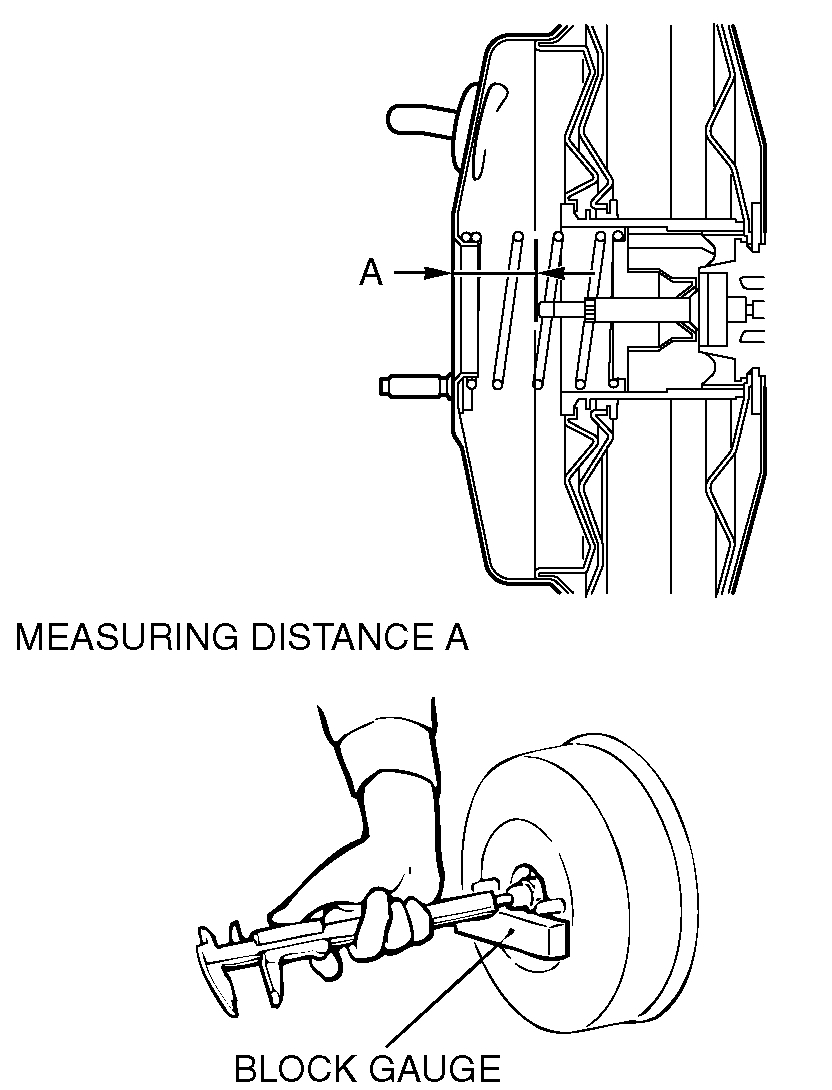 A

MEASURING DISTANCE A

BLOCK GAUGE