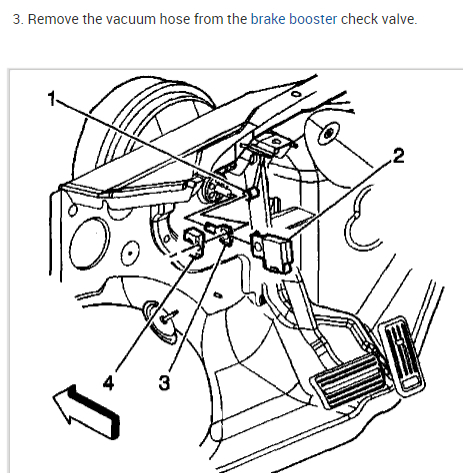 3. Remove the vacuum hose from the brake booster check valve.

1
2
4
3