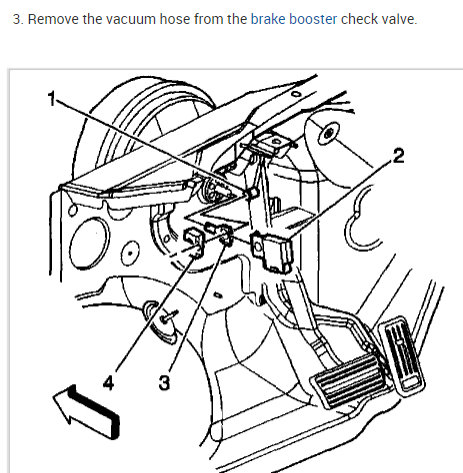 3. Remove the vacuum hose from the brake booster check valve.

1

2

4

3