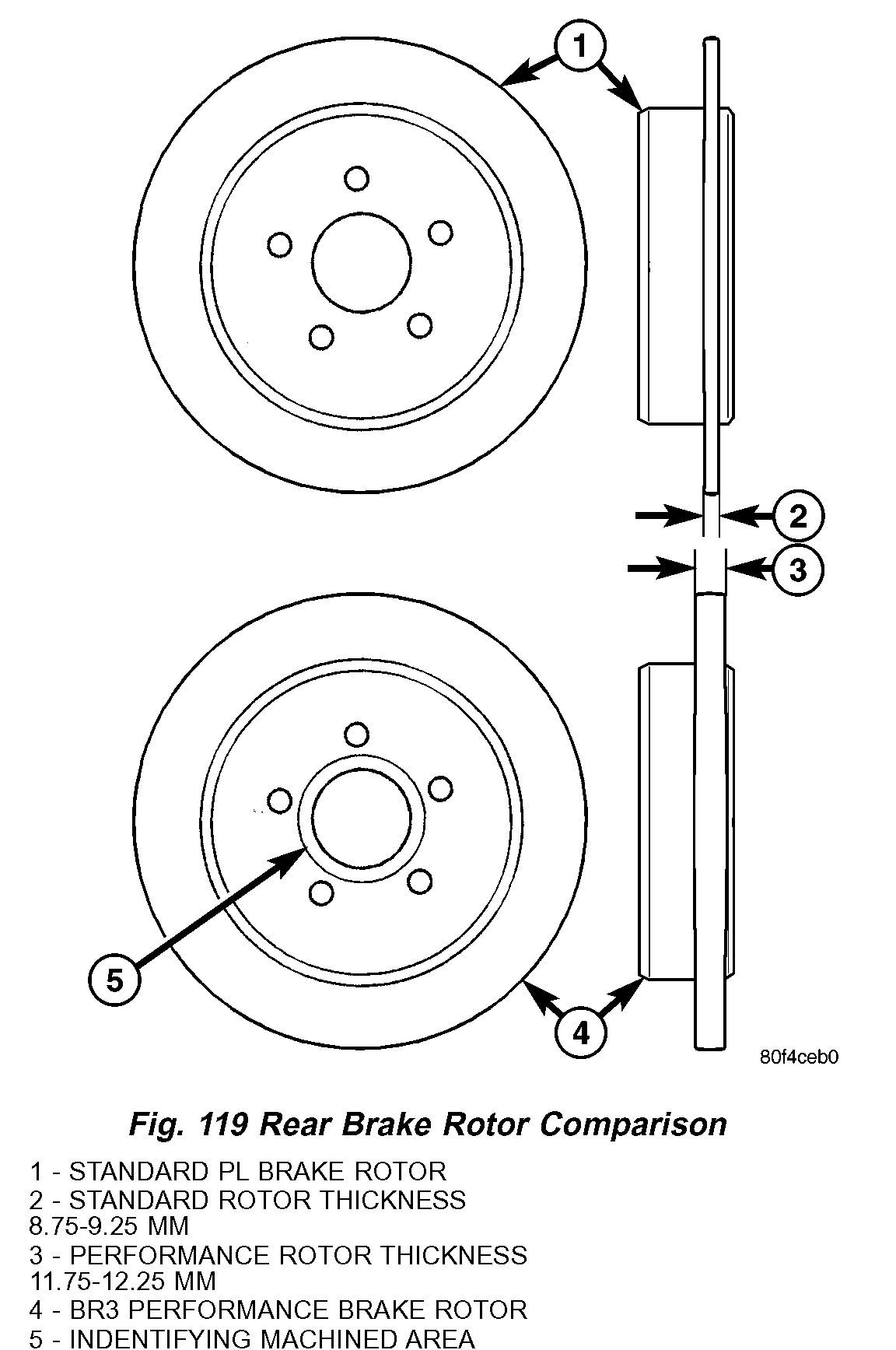 1

2

3

5

4

80f4ceb0

Fig. 119 Rear Brake Rotor Comparison

1 - STANDARD PL BRAKE ROTOR
2 - STANDARD ROTOR THICKNESS 8.75-9.25 MM
3 - PERFORMANCE ROTOR THICKNESS 11.75-12.25 MM
4 - BR3 PERFORMANCE BRAKE ROTOR
5 - INDENTIFYING MACHINED AREA